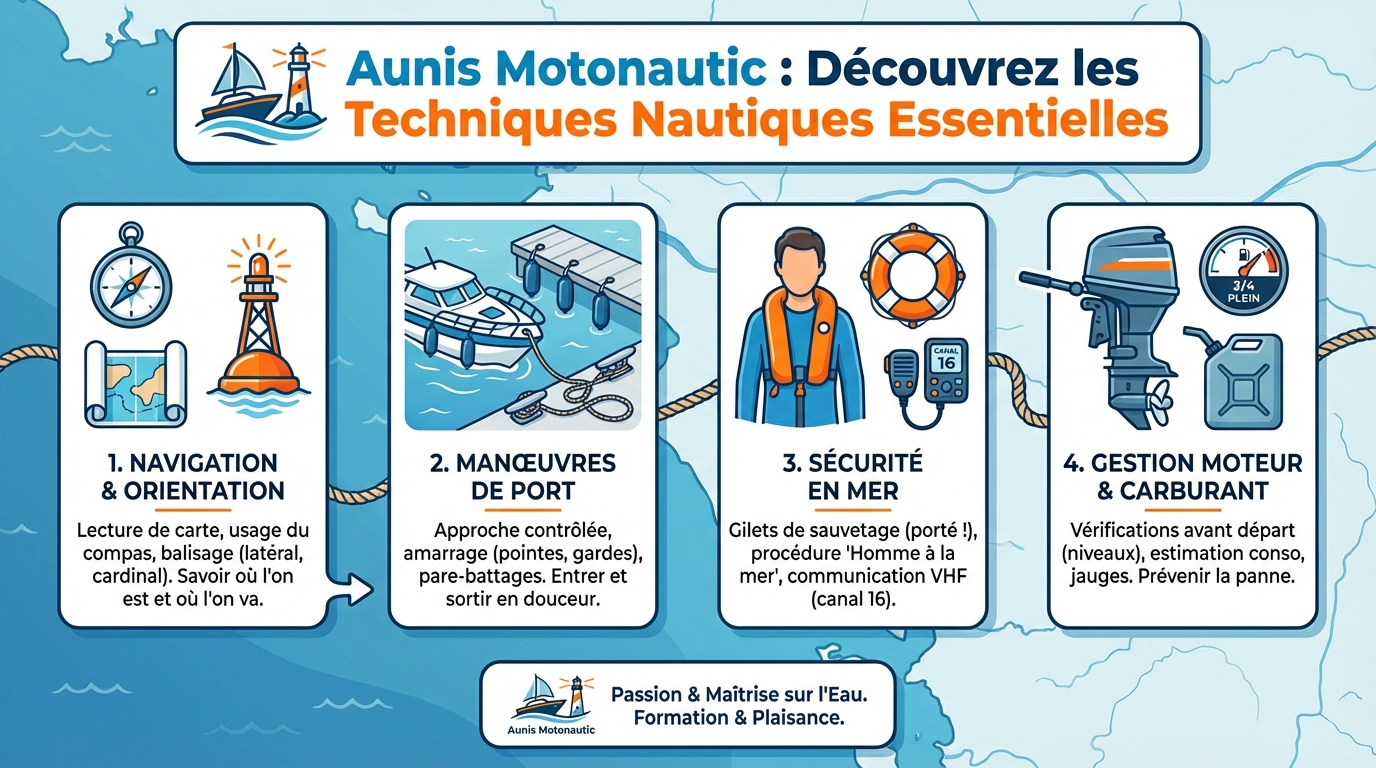 Aunis Motonautic : Découvrez les Techniques Nautiques Essentielles

1. NAVIGATION & ORIENTATION

Lecture de carte, usage du compas, balisage (latéral, cardinal). Savoir où l'on est et où l'on va.

2. MANŒUVRES DE PORT

Approche contrôlée, amarrage (pointes, gardes), pare-battages. Entrer et sortir en douceur.

CANAL 16

3. SÉCURITÉ EN MER

Gilets de sauvetage (porté !), procédure 'Homme à la mer', communication VHF (canal 16).

3/4 PLEIN

4. GESTION MOTEUR & CARBURANT

Vérifications avant départ (niveaux), estimation conso, jauges. Prévenir la panne.

Aunis Motonautic

Passion & Maîtrise sur l'Eau. Formation & Plaisance.