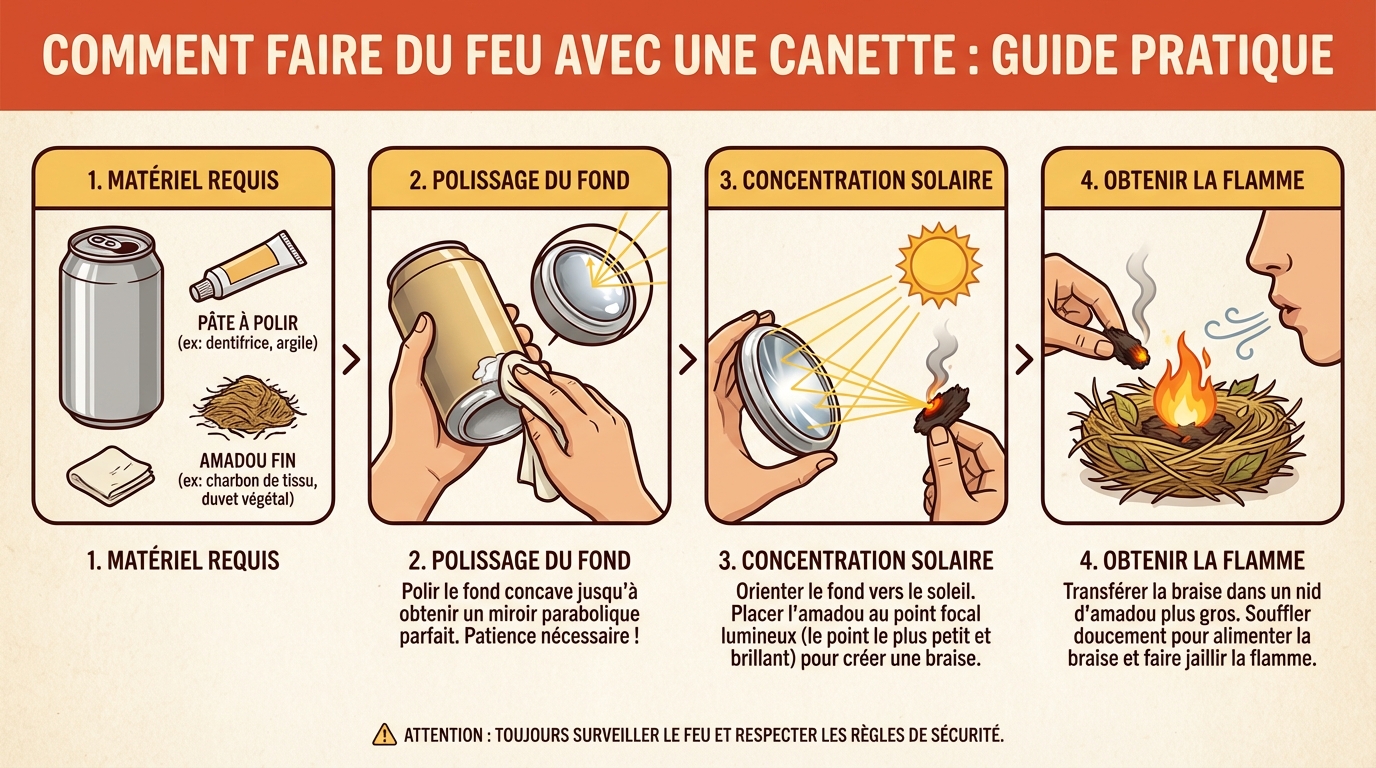 COMMENT FAIRE DU FEU AVEC UNE CANETTE : GUIDE PRATIQUE

1. MATÉRIEL REQUIS

PÂTE À POLIR
(ex: dentifrice, argile)

AMADOU FIN
(ex: charbon de tissu, duvet végétal)

2. POLISSAGE DU FOND

3. CONCENTRATION SOLAIRE

4. OBTENIR LA FLAMME

1. MATÉRIEL REQUIS

2. POLISSAGE DU FOND
Polir le fond concave jusqu'à obtenir un miroir parabolique parfait. Patience nécessaire !

3. CONCENTRATION SOLAIRE
Orienter le fond vers le soleil. Placer l'amadou au point focal lumineux (le point le plus petit et brillant) pour créer une braise.

4. OBTENIR LA FLAMME
Transférer la braise dans un nid d'amadou plus gros. Souffler doucement pour alimenter la braise et faire jaillir la flamme.

ATTENTION : TOUJOURS SURVEILLER LE FEU ET RESPECTER LES RÈGLES DE SÉCURITÉ.